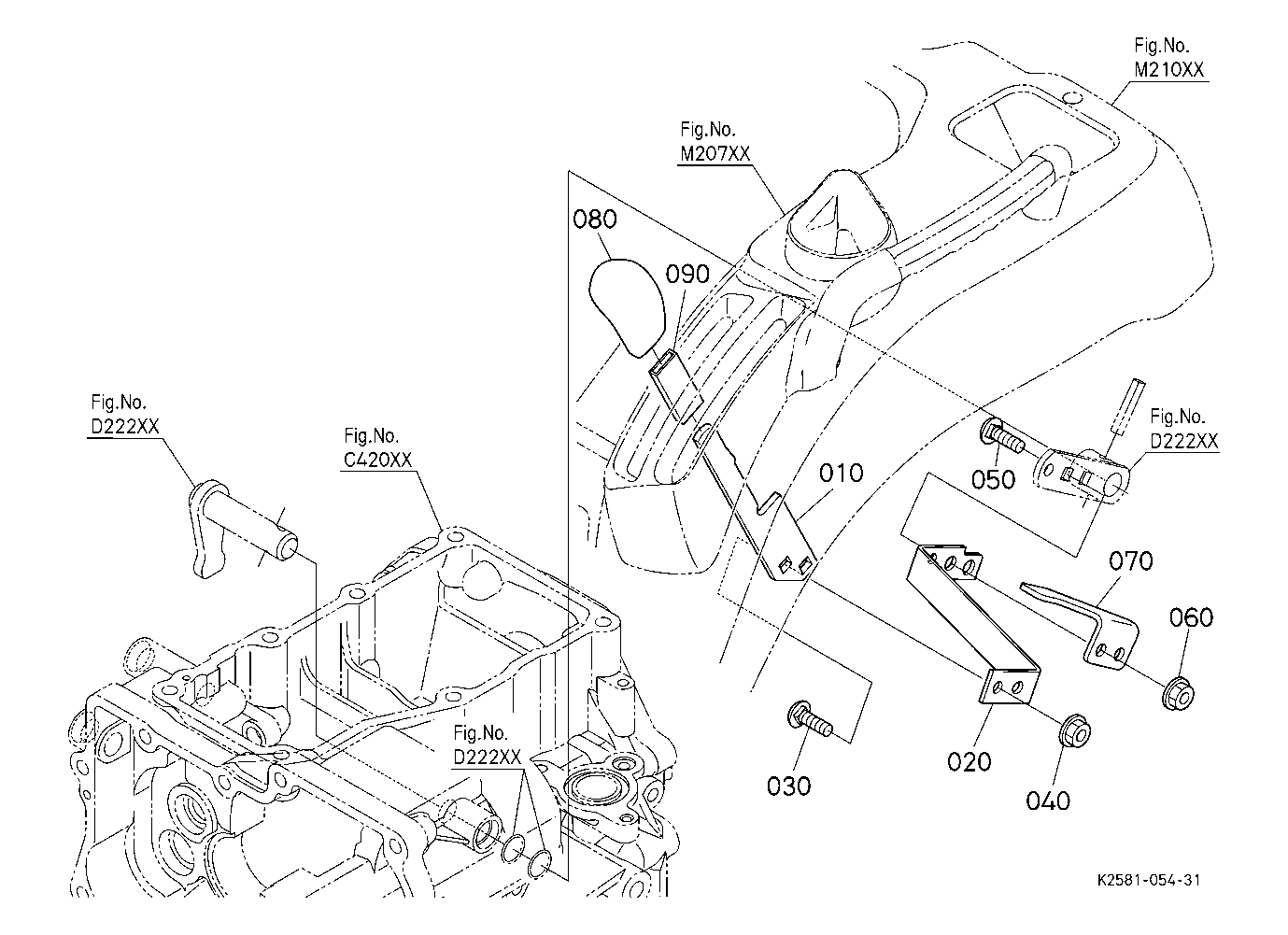 Fig.No.
M210XX

Fig.No.
M207XX

080

090

Fig.No.
D222XX

Fig.No.
C420XX

Fig.No.
D222XX

050

010

070

060

Fig.No.
D222XX

030

020

040

K2581-054-31